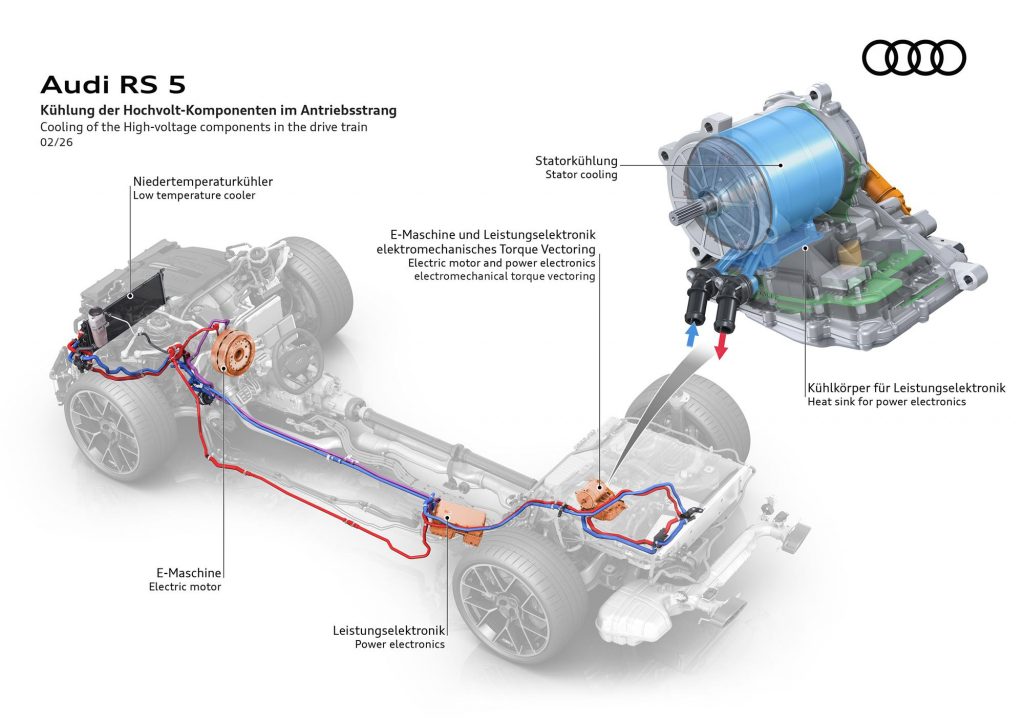 Audi RS 5

Kühlung der Hochvolt-Komponenten im Antriebsstrang
Cooling of the High-voltage components in the drive train
02/26

Niedertemperaturkühler
Low temperature cooler

Statorkühlung
Stator cooling

E-Maschine und Leistungselektronik
elektromechanisches Torque Vectoring
Electric motor and power electronics
electromechanical torque vectoring

Kühlkörper für Leistungselektronik
Heat sink for power electronics

E-Maschine
Electric motor

Leistungselektronik
Power electronics