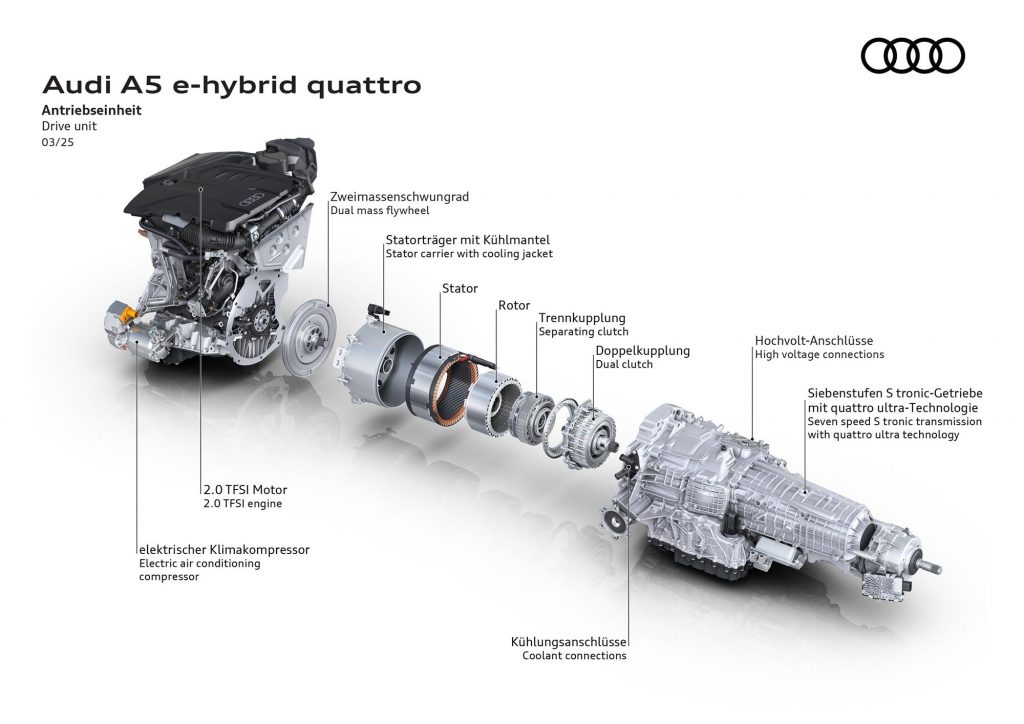 Audi A5 e-hybrid quattro
Antriebseinheit
Drive unit
03/25

Zweimassenschwungrad
Dual mass flywheel

Statorträger mit Kühlmantel
Stator carrier with cooling jacket

Stator

Rotor

Trennkupplung
Separating clutch

Doppelkupplung
Dual clutch

Hochvolt-Anschlüsse
High voltage connections

Siebenstufen S tronic-Getriebe mit quattro ultra-Technologie
Seven speed S tronic transmission with quattro ultra technology

2.0 TFSI Motor
2.0 TFSI engine

elektrischer Klimakompressor
Electric air conditioning compressor

Kühlungsanschlüsse
Coolant connections