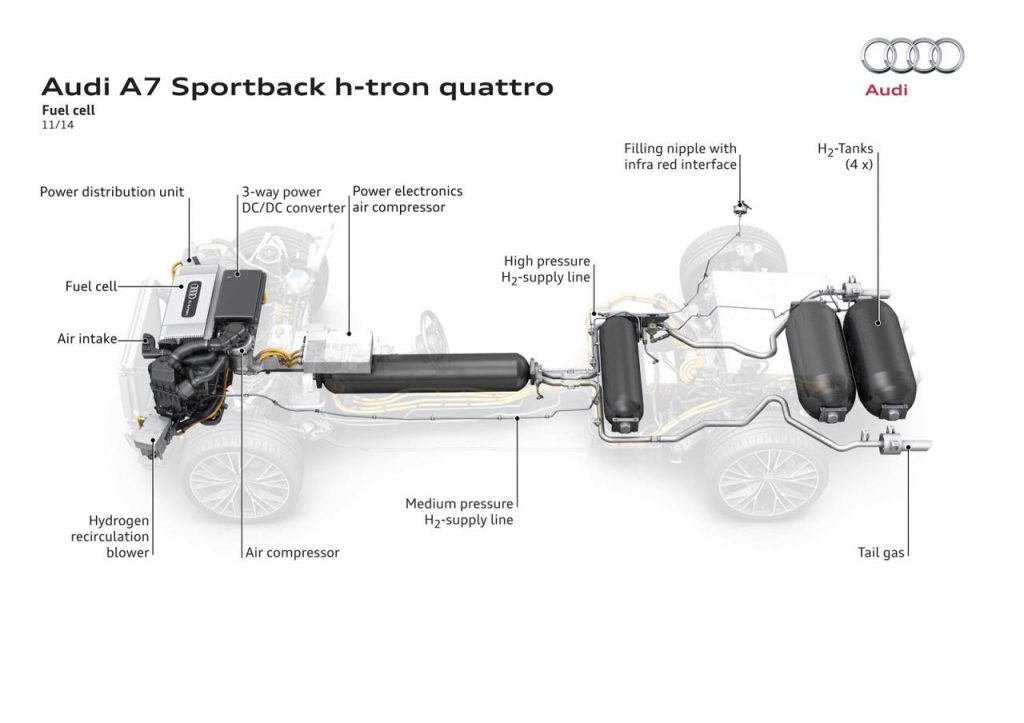 Audi A7 Sportback h-tron quattro
Fuel cell
11/14

Audi

Power distribution unit

3-way power DC/DC converter

Power electronics air compressor

Filling nipple with infra red interface

$H_2$-Tanks (4 x)

High pressure $H_2$-supply line

Fuel cell

Air intake

Hydrogen recirculation blower

Air compressor

Medium pressure $H_2$-supply line

Tail gas