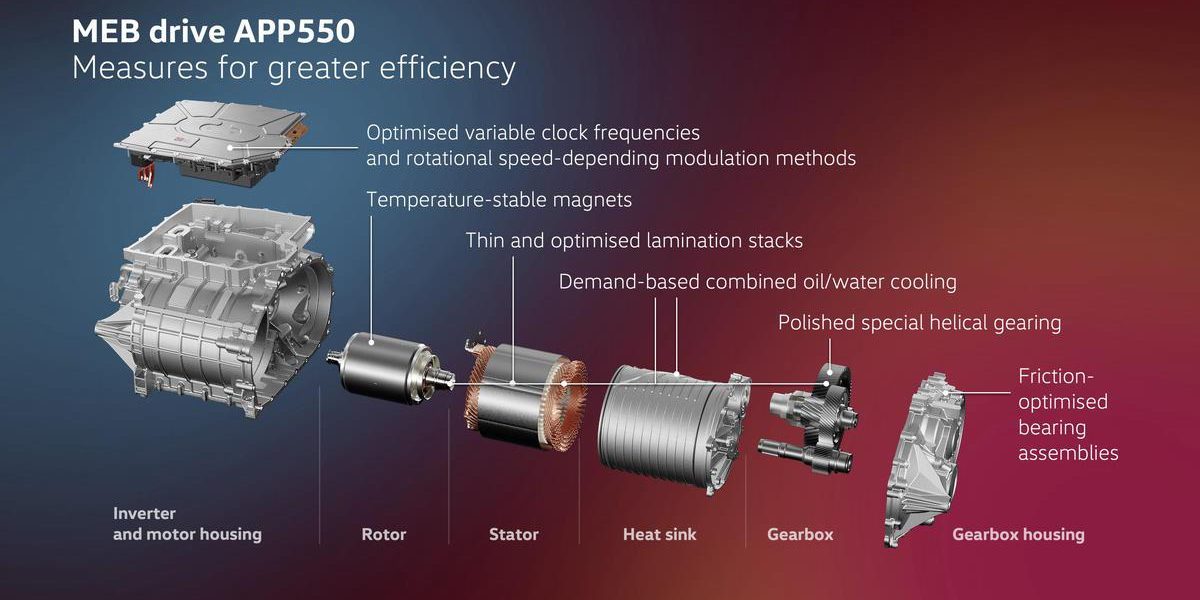 MEB drive APP550
Measures for greater efficiency

Optimised variable clock frequencies and rotational speed-depending modulation methods

Temperature-stable magnets

Thin and optimised lamination stacks

Demand-based combined oil/water cooling

Polished special helical gearing

Friction-optimised bearing assemblies

Inverter and motor housing

Rotor

Stator

Heat sink

Gearbox

Gearbox housing