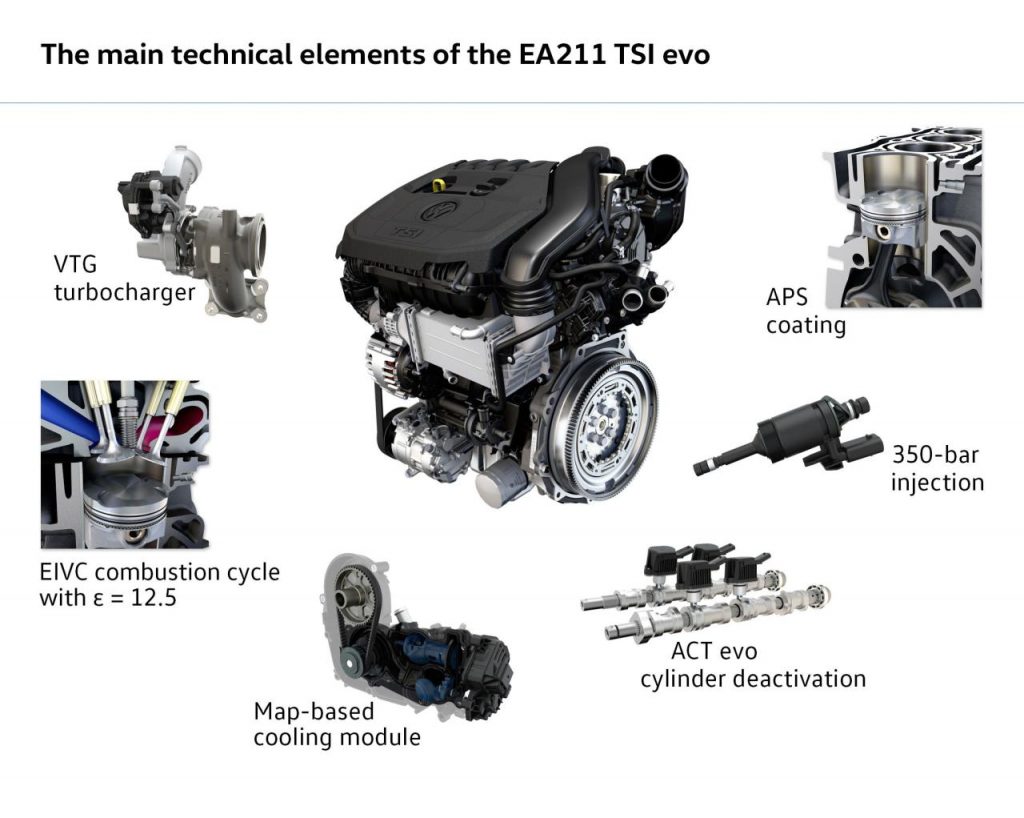 The main technical elements of the EA211 TSI evo

VTG turbocharger

TSI

APS coating

350-bar injection

EIVC combustion cycle with $\varepsilon = 12.5$

Map-based cooling module

ACT evo cylinder deactivation