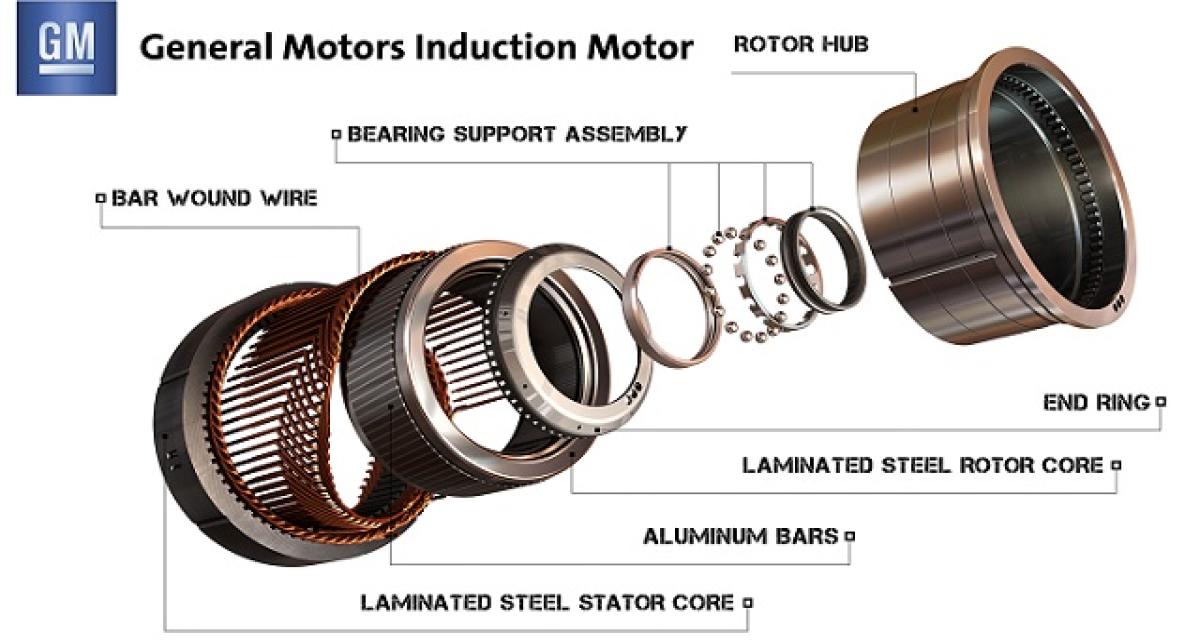 GM

General Motors Induction Motor

ROTOR HUB

BEARING SUPPORT ASSEMBLY

BAR WOUND WIRE

END RING

LAMINATED STEEL ROTOR CORE

ALUMINUM BARS

LAMINATED STEEL STATOR CORE